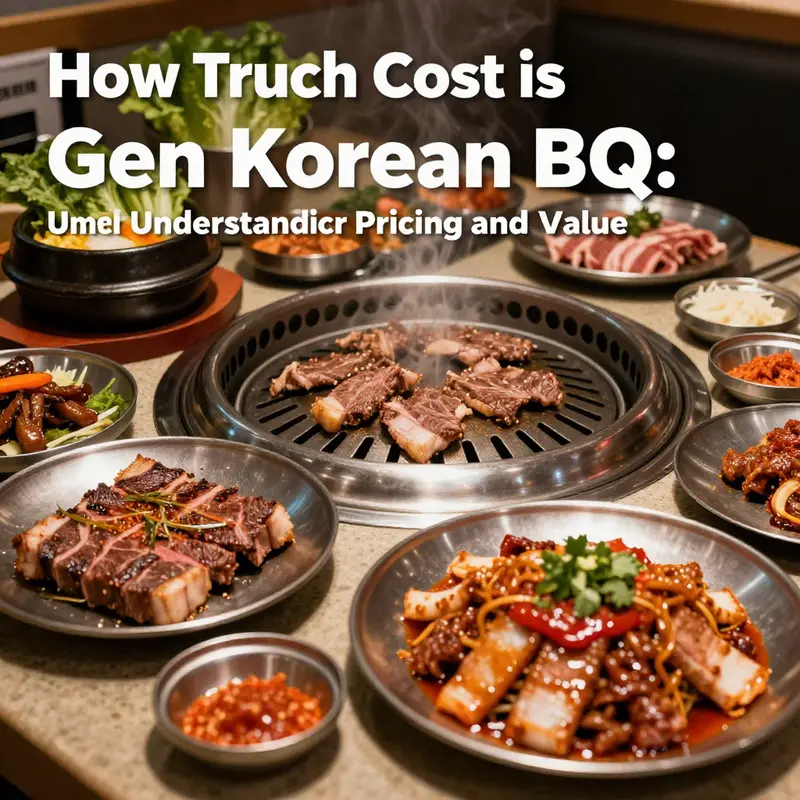 How Truch Cost is
Gen Korean BQ:
Umel Understandicr Pricing and Value